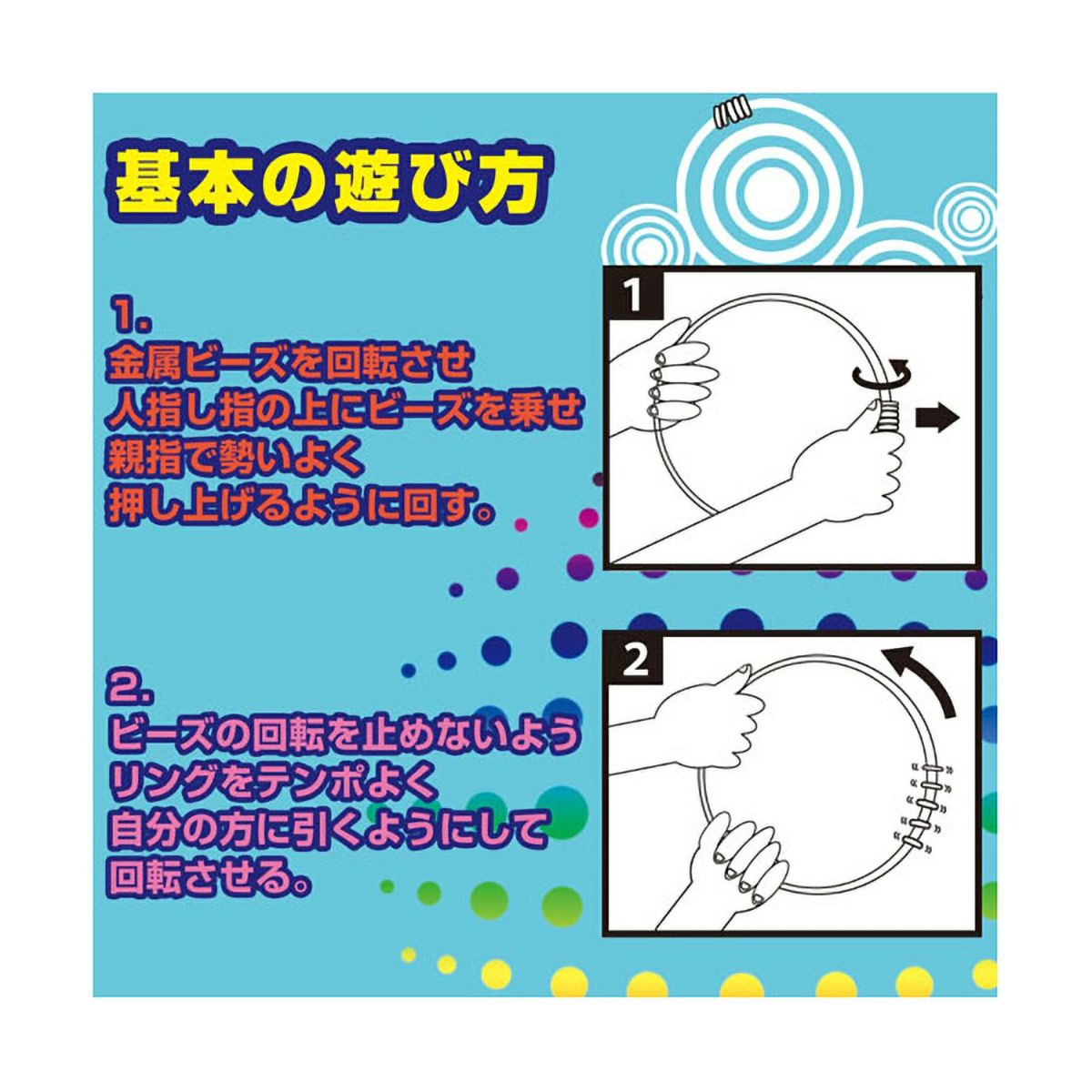 基本の遊び方

1.
金属ビーズを回転させ
人指し指の上にビーズを乗せ
親指で勢いよく
押し上げるように回す。

1

2.
ビーズの回転を止めないよう
リングをテンポよく
自分の方に引くようにして
回転させる。

2