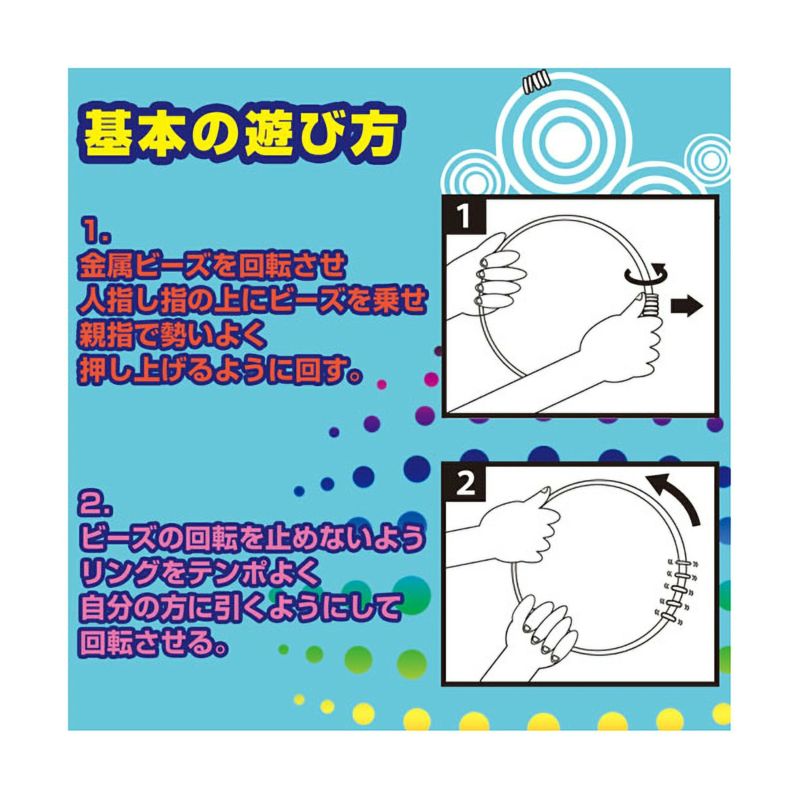 基本の遊び方

1.
金属ビーズを回転させ
人指し指の上にビーズを乗せ
親指で勢いよく
押し上げるように回す。

1

2.
ビーズの回転を止めないよう
リングをテンポよく
自分の方に引くようにして
回転させる。

2