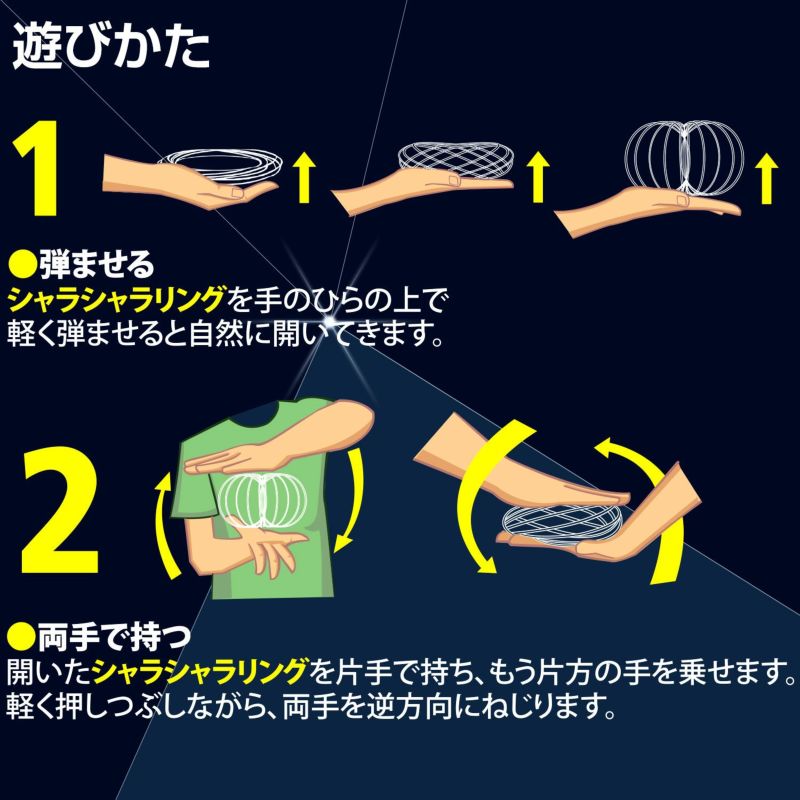 遊びかた

1

●弾ませる
シャラシャラリングを手のひらの上で軽く弾ませると自然に開いてきます。

2

●両手で持つ
開いたシャラシャラリングを片手で持ち、もう片方の手を乗せます。軽く押しつぶしながら、両手を逆方向にねじります。