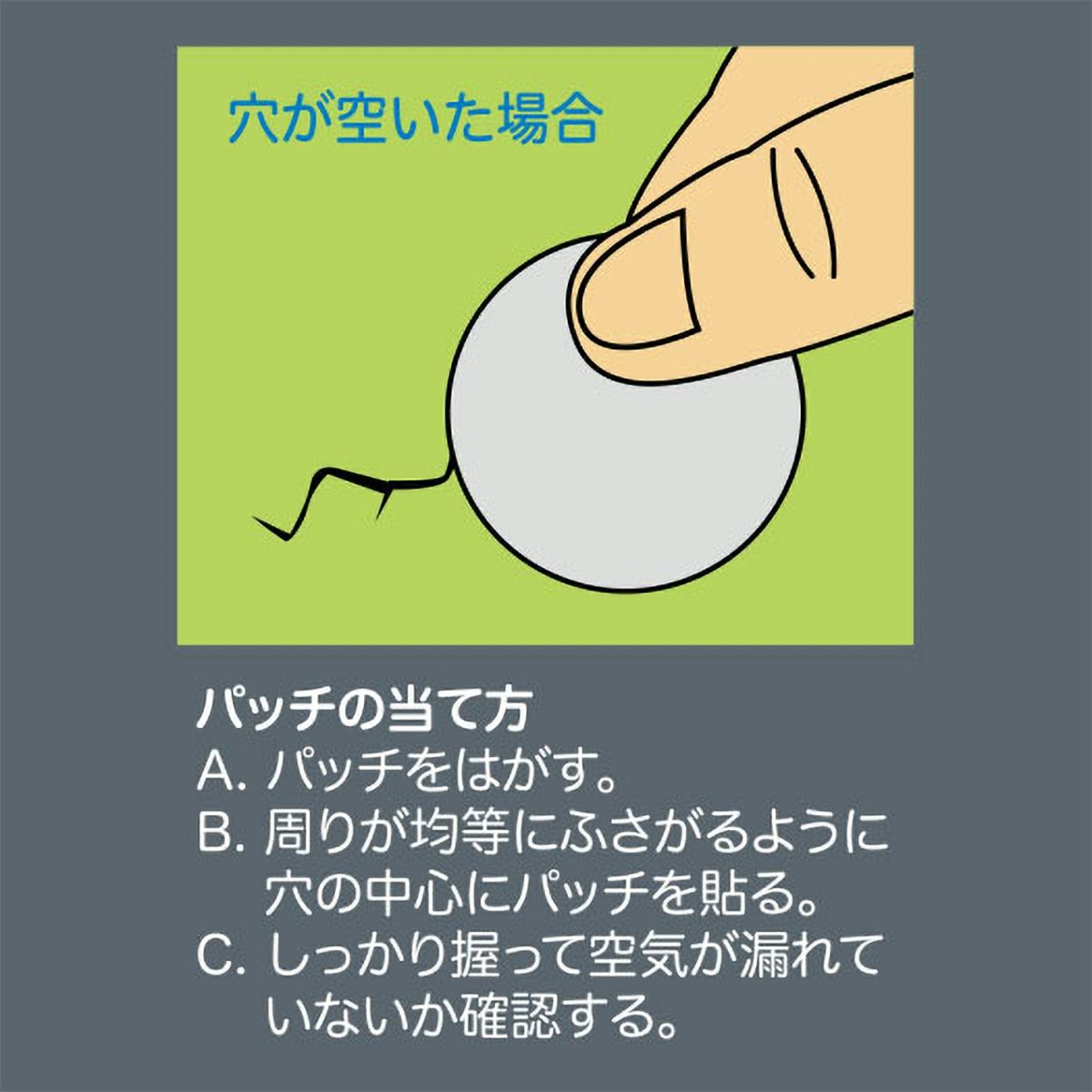 穴が空いた場合

パッチの当て方
A. パッチをはがす。
B. 周りが均等にふさがるように穴の中心にパッチを貼る。
C. しっかり握って空気が漏れていないか確認する。