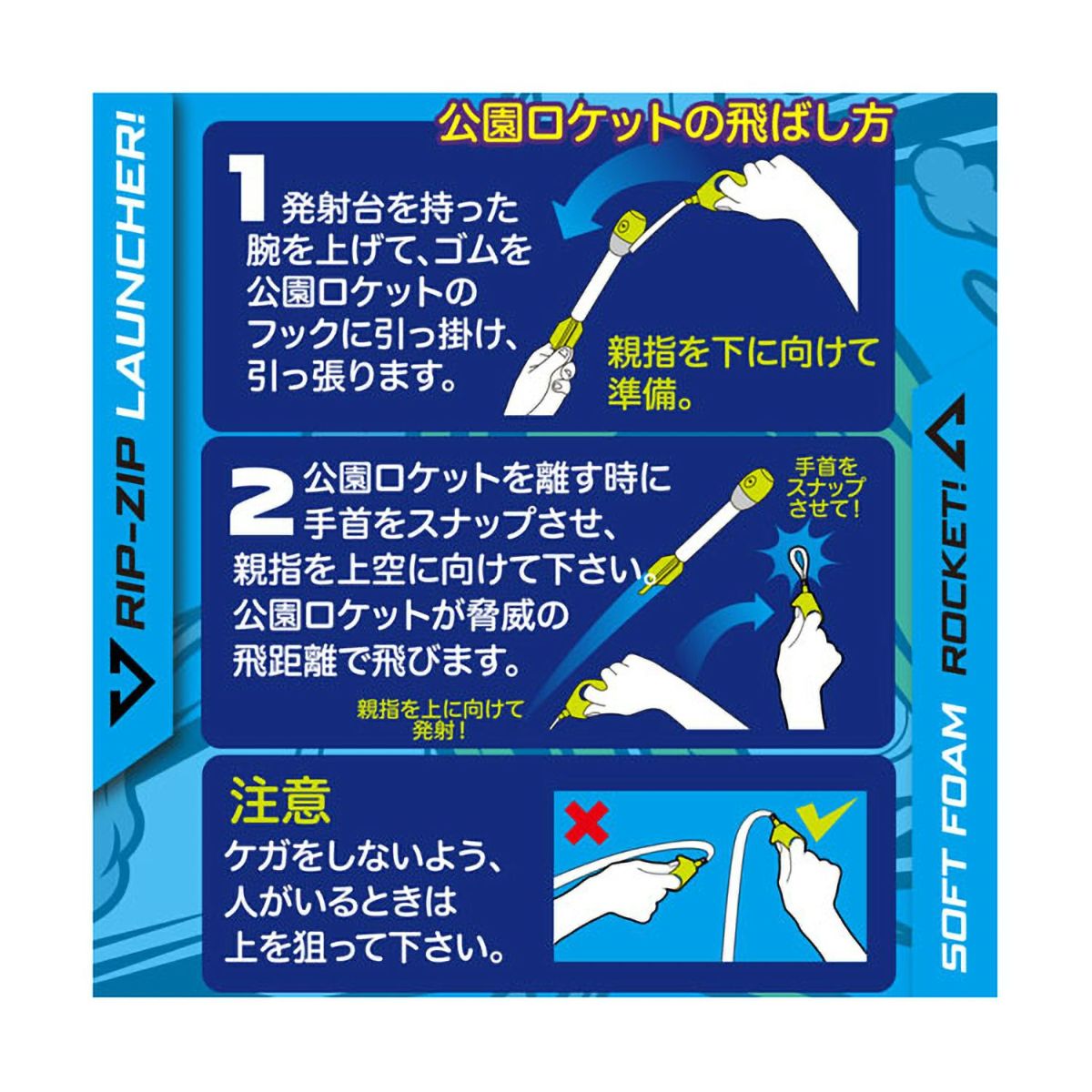 RIP-ZIP LAUNCHER!

公園ロケットの飛ばし方

1 発射台を持った腕を上げて、ゴムを公園ロケットのフックに引っ掛け、引っ張ります。

親指を下に向けて準備。

2 公園ロケットを離す時に手首をスナップさせ、親指を上空に向けて下さい。公園ロケットが脅威の飛距離で飛びます。

手首をスナップさせて!

親指を上に向けて発射!

注意
ケガをしないよう、人がいるときは上を狙って下さい。

SOFT FOAM ROCKET!