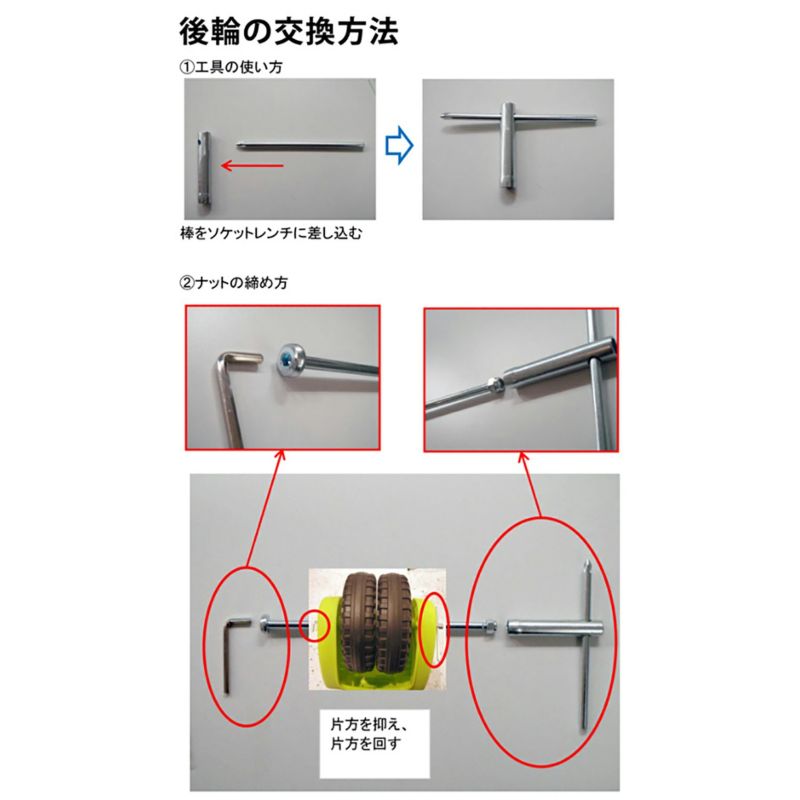 後輪の交換方法

①工具の使い方

棒をソケットレンチに差し込む

②ナットの締め方

片方を抑え、
片方を回す