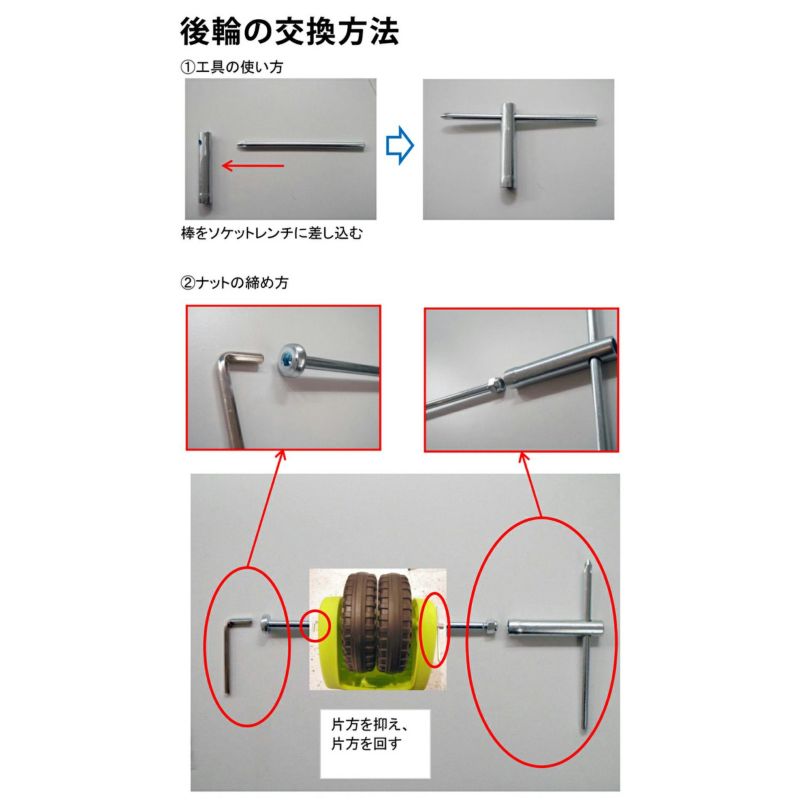 後輪の交換方法

①工具の使い方

棒をソケットレンチに差し込む

②ナットの締め方

片方を抑え、
片方を回す